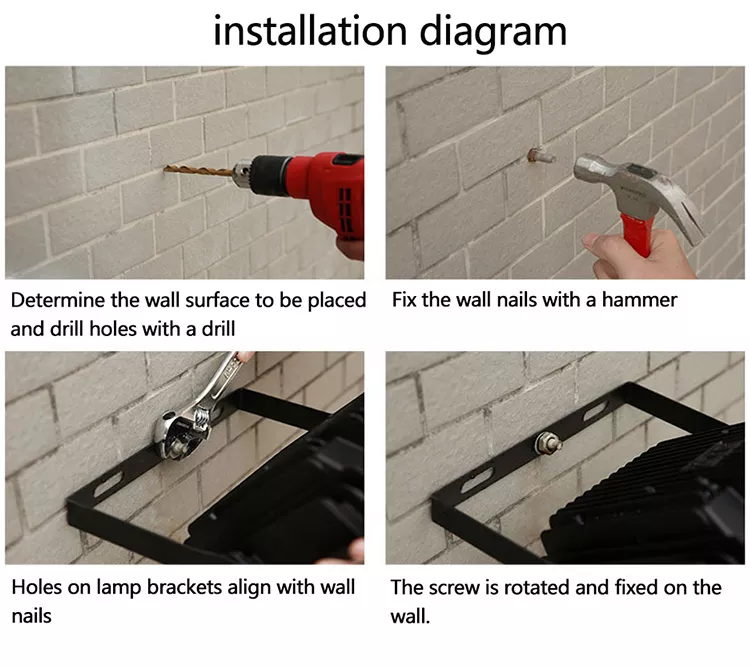 installation diagram

Determine the wall surface to be placed and drill holes with a drill

Fix the wall nails with a hammer

Holes on lamp brackets align with wall nails

The screw is rotated and fixed on the wall.