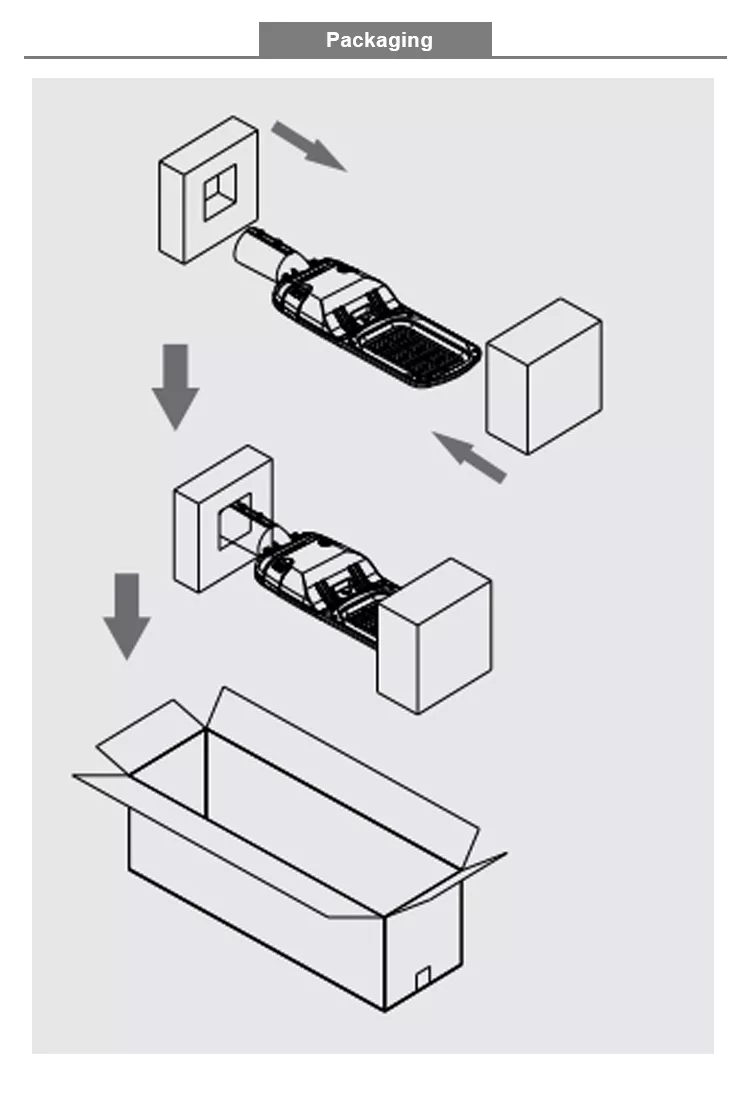 Packaging